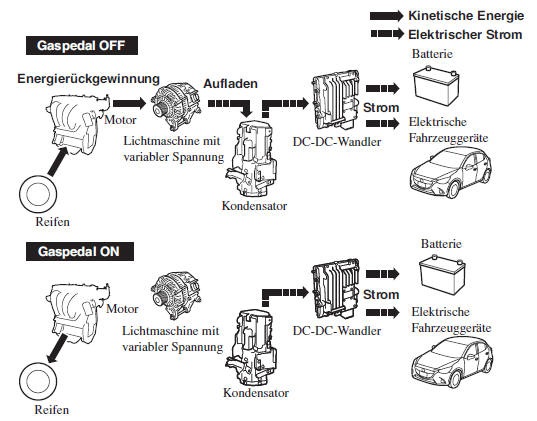 Kinetische Energie
Elektrischer Strom

Gaspedal OFF

Energierückgewinnung

Motor

Lichtmaschine mit variabler Spannung

Aufladen

Kondensator

DC-DC-Wandler

Strom

Batterie

Elektrische Fahrzeuggeräte

Reifen

Gaspedal ON

Motor

Lichtmaschine mit variabler Spannung

Kondensator

DC-DC-Wandler

Strom

Batterie

Elektrische Fahrzeuggeräte

Reifen